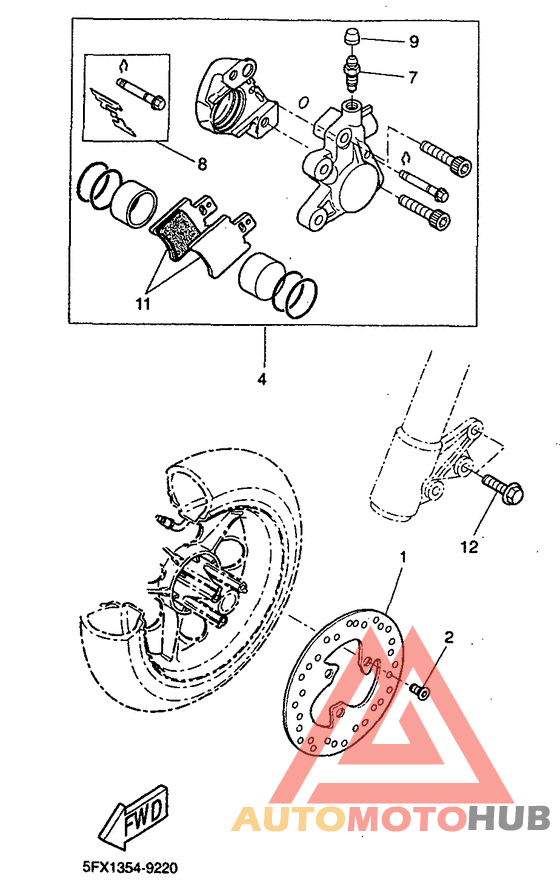 9
7
8
11
4
12
1
2
FWD
AUTOMOTOHUB
5FX1354-9220