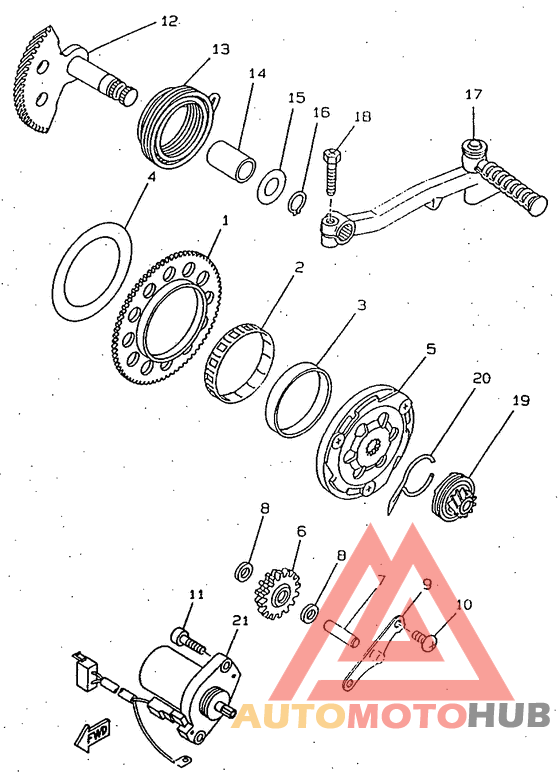 12
13
14
15
16
18
17
4
1
2
3
5
20
19
8
6
8
7
9
10
11
21
FWD
AUTOMOTOHUB