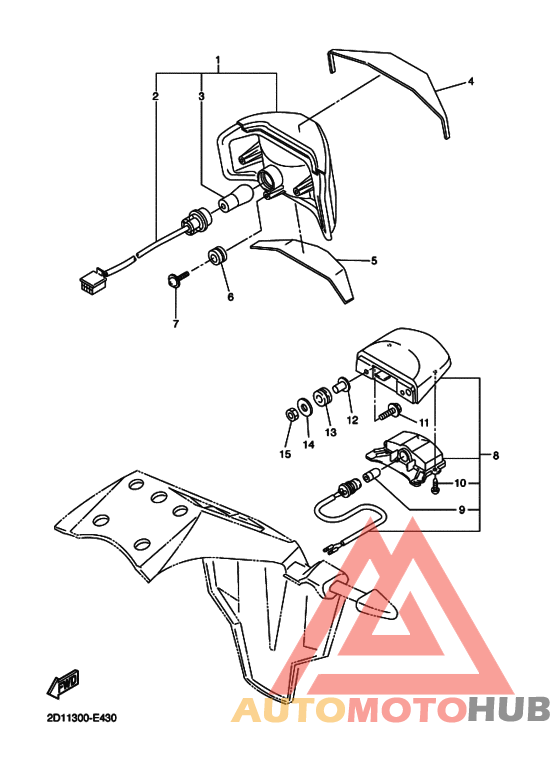 1
2
3
4
5
6
7
8
9
10
11
12
13
14
15
FWD
2D11300-E430
AUTOMOTOHUB