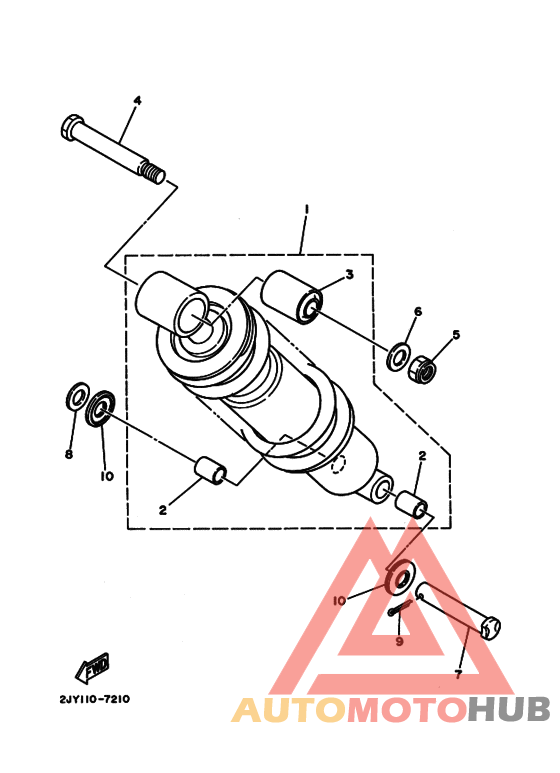 4

1

3

6

5

8

10

2

2

10

9

7

FWD

2JY110-7210

AUTOMOTOHUB