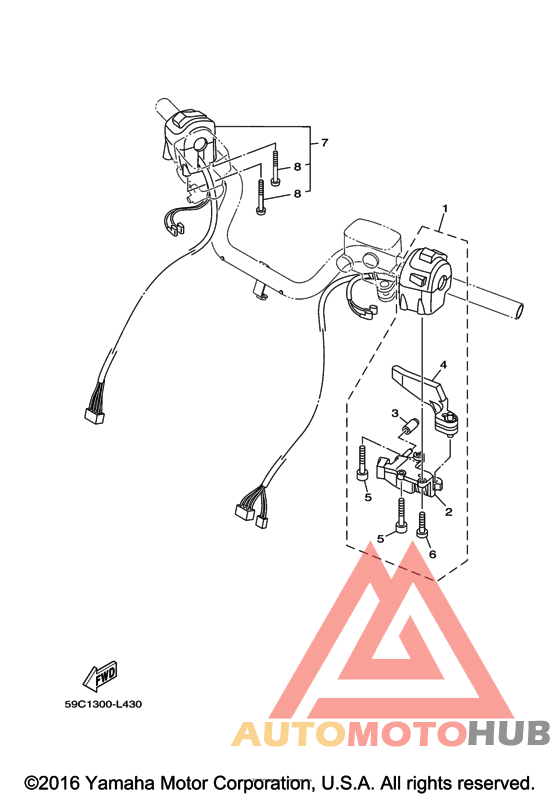 7
8
8
1
4
3
5
2
5
6
FWD
59C1300-L430
AUTOMOTOHUB
©2016 Yamaha Motor Corporation, U.S.A. All rights reserved.