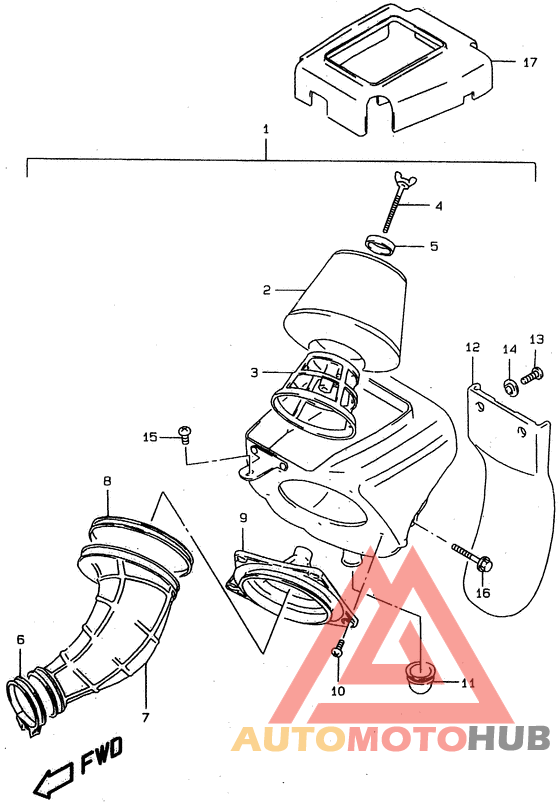 17
1
4
5
2
12
14
13
3
15
8
9
16
6
7
10
11
FWD
AUTOMOTOHUB