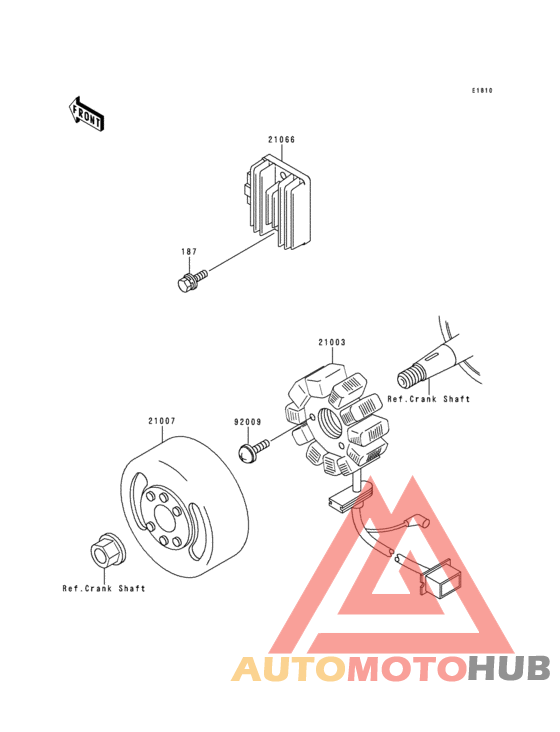 E1810

FRONT

21066

187

21003

Ref.Crank Shaft

21007

92009

Ref.Crank Shaft

AUTOMOTOHUB