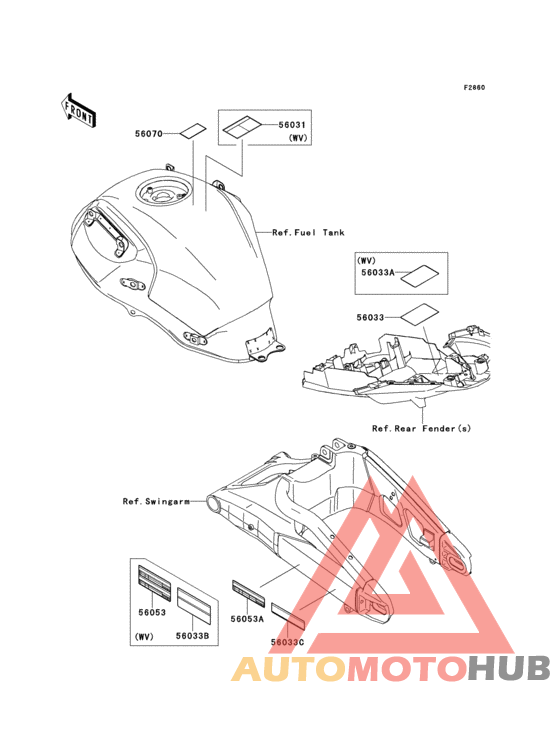 F2860

FRONT

56070

56031
(WV)

Ref.Fuel Tank

(WV)
56033A

56033

Ref.Rear Fender(s)

Ref.Swingarm

56053

(WV)

56033B

56053A

56033C

AUTOMOTOHUB