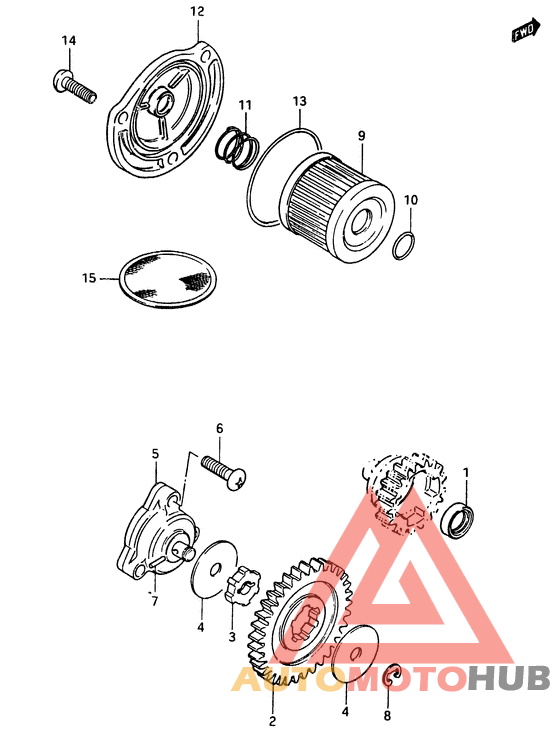 FWD

12
14
11
13
9
10
15

6
5
1
7
4
3
2
4
8

AUTOMOTOHUB