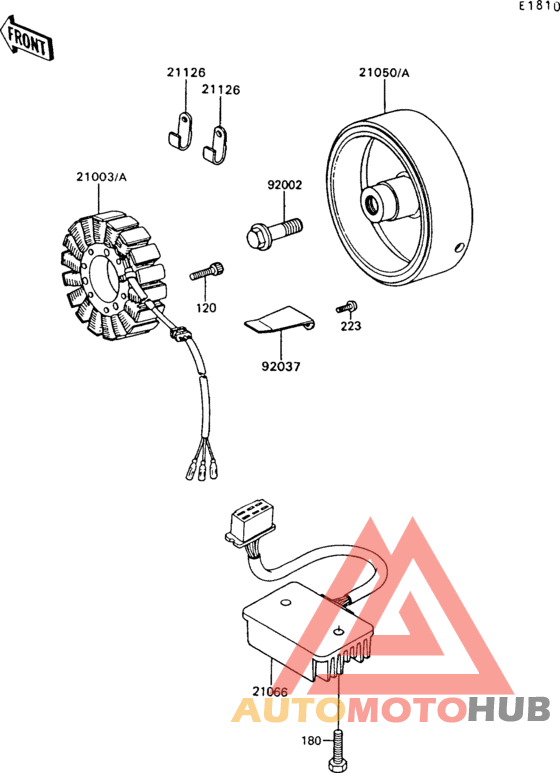 E1810

FRONT

21126
21126
21050/A
21003/A
92002
120
223
92037
21066
180

AUTOMOTOHUB