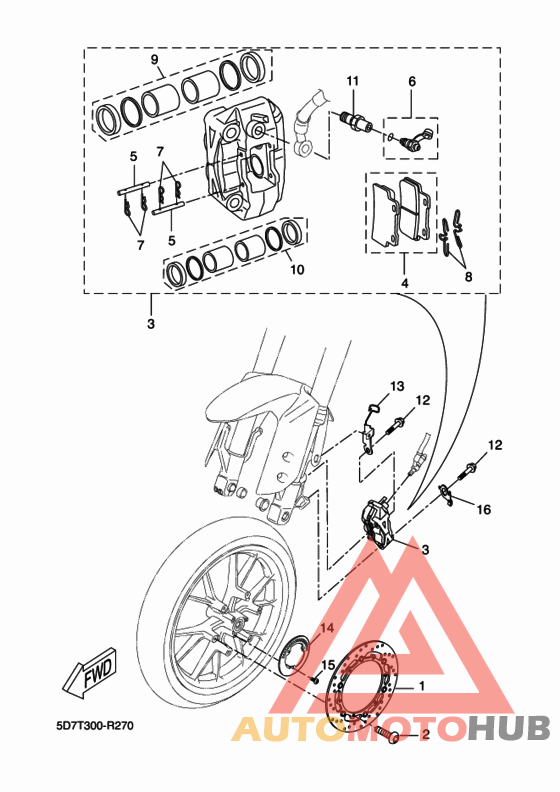 9
11
6
5
7
7
5
10
4
8
3
13
12
12
16
3
14
15
1
2
FWD
5D7T300-R270
AUTOMOTOHUB