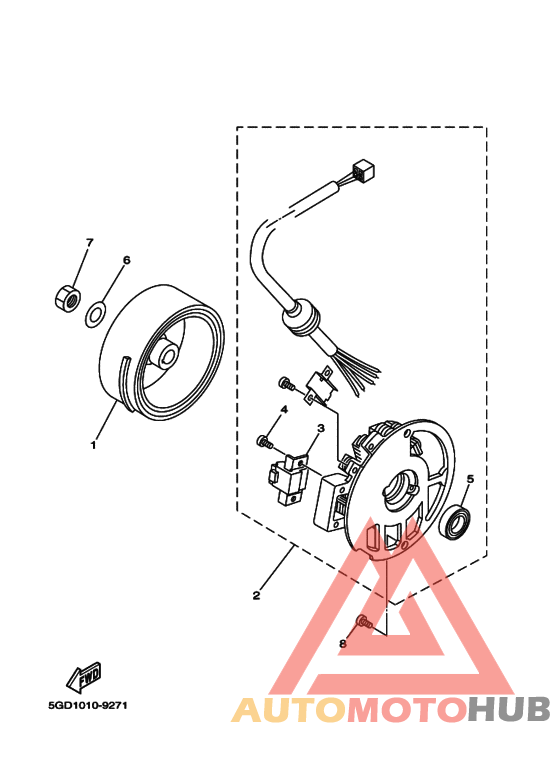 7
6
1
4
3
5
2
8
FWD
5GD1010-9271
AUTOMOTOHUB