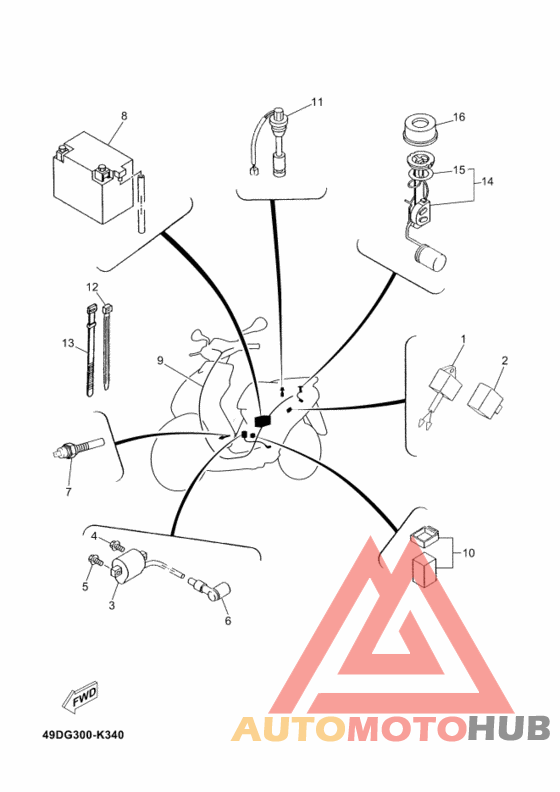 8

11

16

15

14

12

13

9

1

2

7

4

5

3

6

10

FWD

49DG300-K340

AUTOMOTOHUB