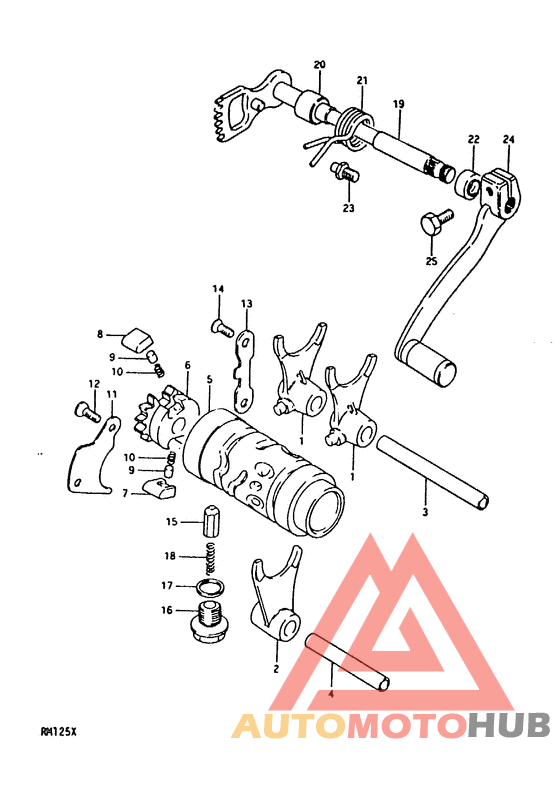 20
21
19
22
24
23
25
14
13
8
9
10
6
5
12
11
1
1
10
9
7
3
15
18
17
16
2
4
RM125X
AUTOMOTOHUB