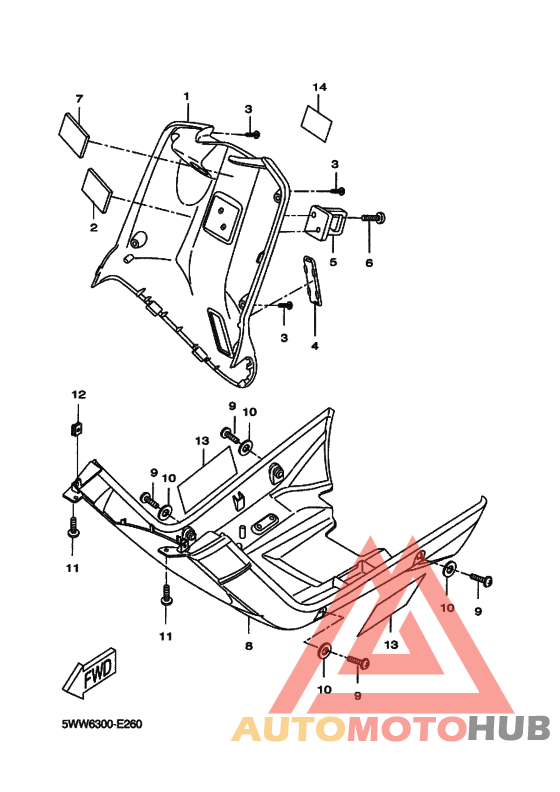 7
1
3
14
3
2
5
6
3
4
12
9
10
13
9
10
11
11
8
10
9
13
10
9
FWD
5WW6300-E260
AUTOMOTOHUB