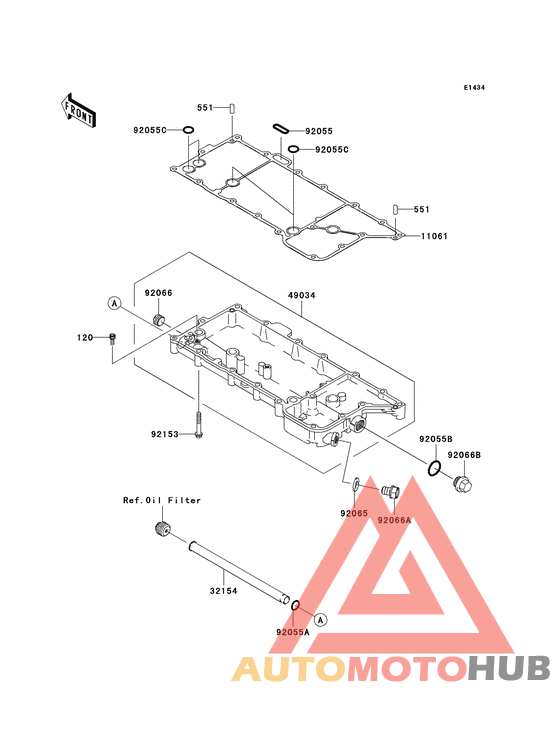 E1434

FRONT

551
92055C
92055
92055C
551
11061

A
92066
49034
120
92153
92055B
92066B
92065
92066A

Ref.Oil Filter
32154
92055A
A

AUTOMOTOHUB