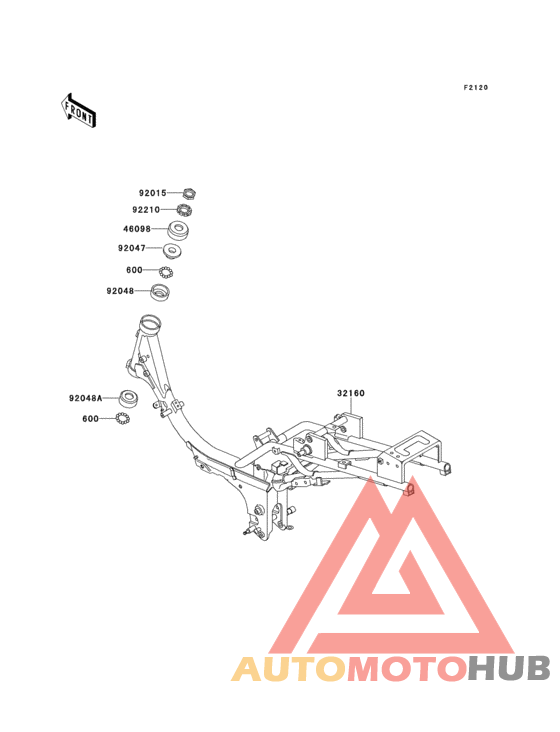 F2120

FRONT

92015
92210
46098
92047
600
92048

92048A
600

32160

AUTOMOTOHUB