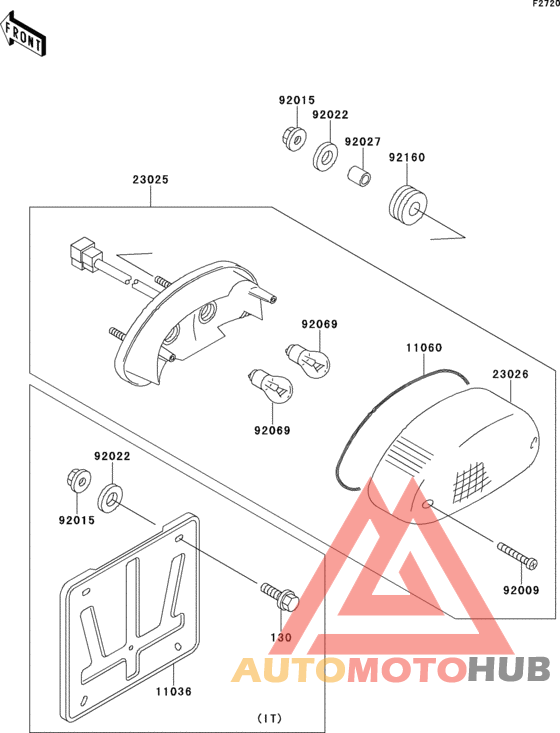 F2720

FRONT

92015
92022
92027
92160
23025
92069
11060
23026
92069
92022
92015
92009
130
11036
(IT)

AUTOMOTOHUB