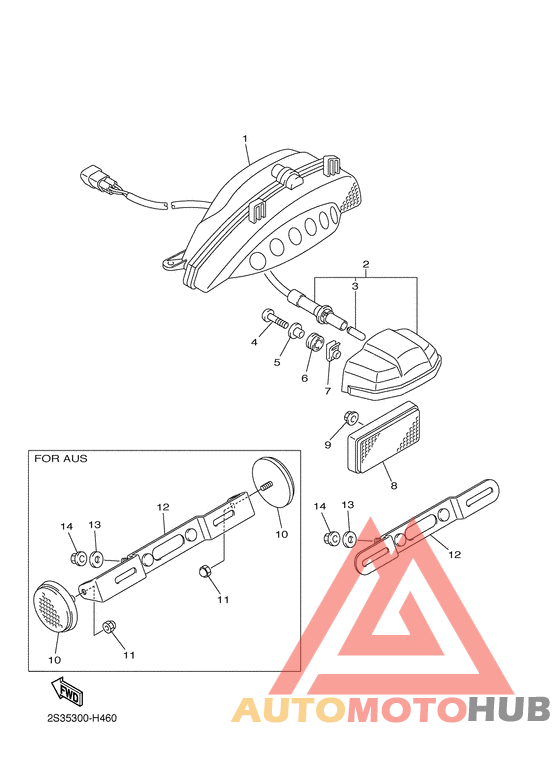 1
2
3
4
5
6
7
9
8
FOR AUS
12
14
13
10
11
10
11
14
13
12
FWD
2S35300-H460
AUTOMOTOHUB