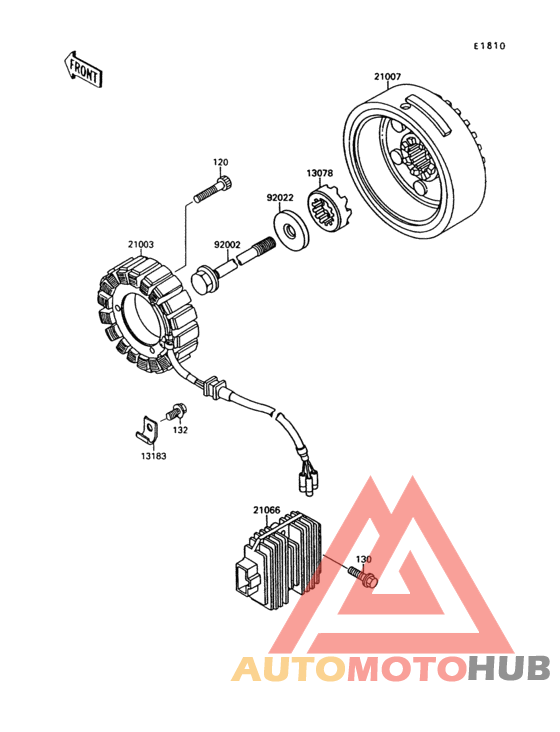 E1810

FRONT

21007

120

13078

92022

21003

92002

132

13183

21066

130

AUTOMOTOHUB