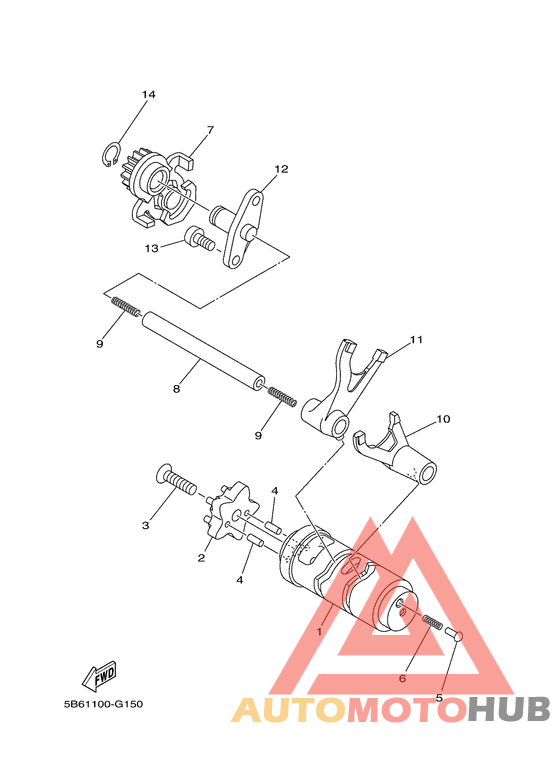 14
7
12
13
9
8
9
11
10
3
4
2
4
1
6
5
FWD
5B61100-G150
AUTOMOTOHUB