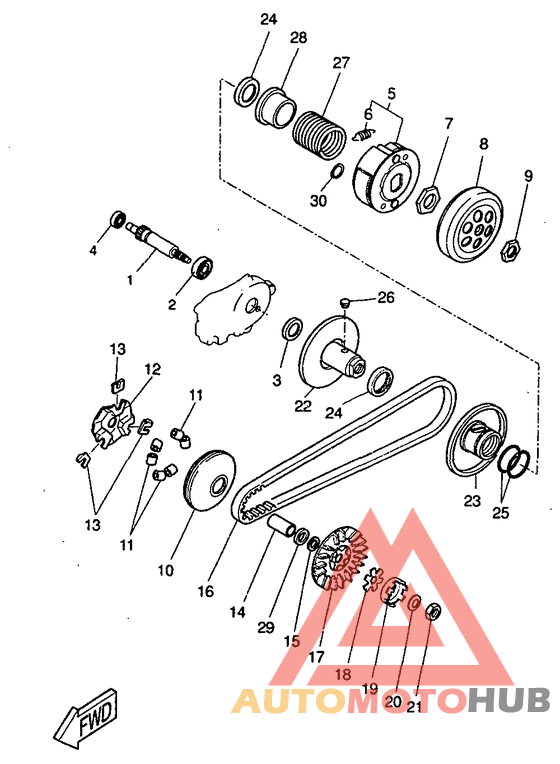 24
28
27
5
6
7
8
9
30
4
1
2
26
3
22
24
13
12
11
13
11
10
16
14
29
15
17
18
19
20
21
23
25
FWD
AUTOMOTOHUB