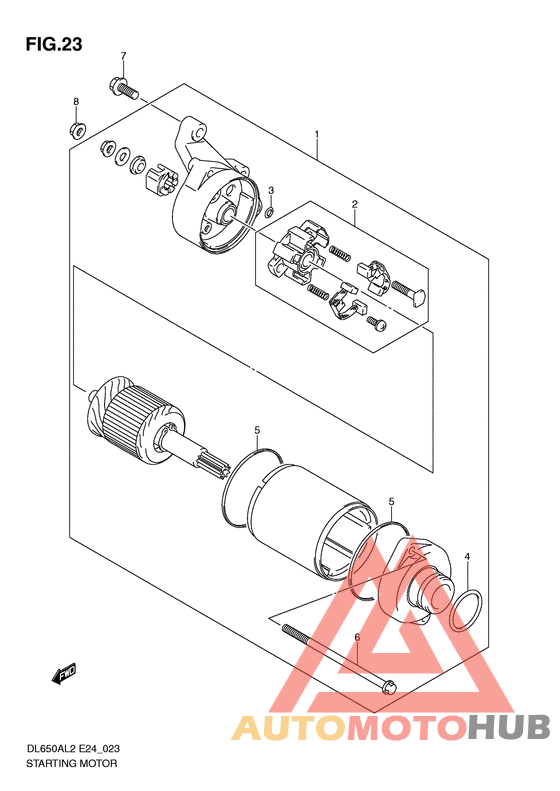 FIG.23

7

8

1

3

2

5

5

4

6

FWD

AUTOMOTOHUB

DL650AL2 E24_023
STARTING MOTOR