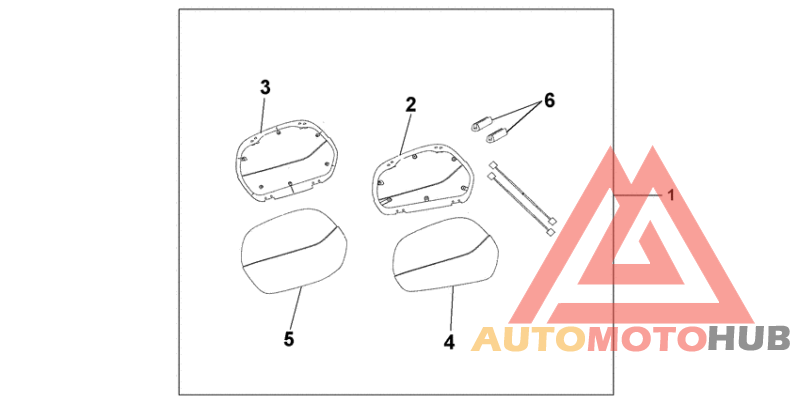 3
2
6
1
5
4
AUTOMOTOHUB