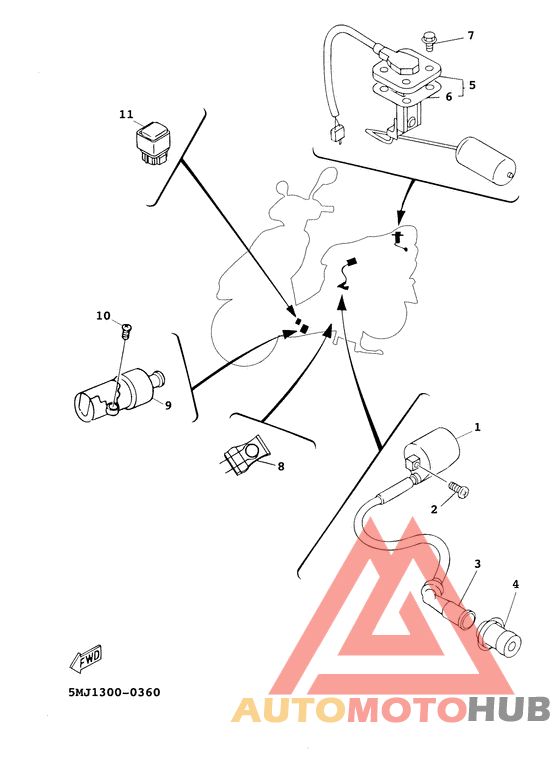 7
5
6
11
10
9
8
1
2
3
4
FWD
5MJ1300-0360
AUTOMOTOHUB