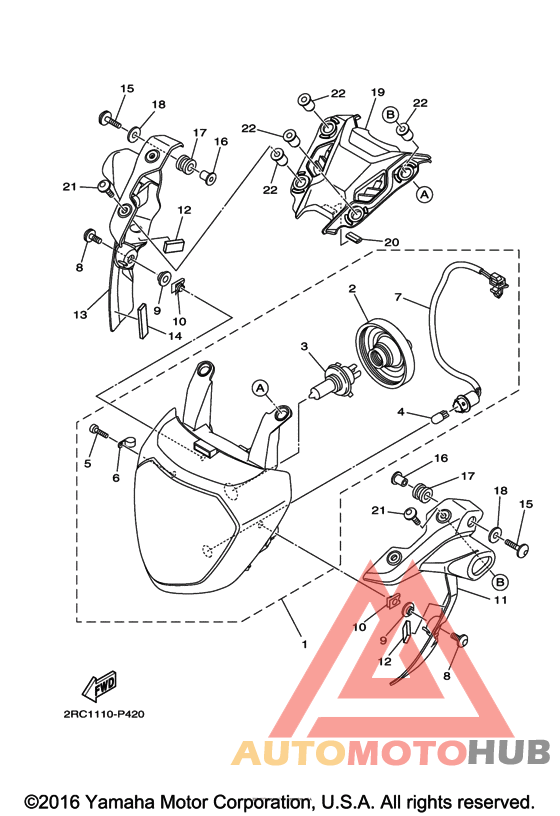 15
18
17
16
21
12
8
13
9
10
14
22
19
B
22
22
22
A
20
2
7
3
A
4
5
6
16
17
21
18
15
B
11
10
9
12
8
1
FWD
2RC1110-P420
AUTOMOTOHUB
©2016 Yamaha Motor Corporation, U.S.A. All rights reserved.