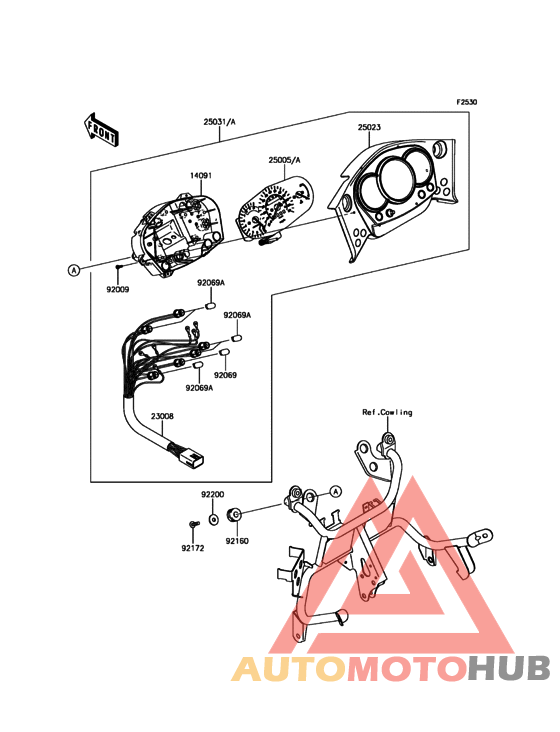 F2530

FRONT

25031/A

25023

25005/A

14091

A

92009

92069A

92069A

92069

92069A

23008

Ref.Cowling

92200

A

92172

92160

AUTOMOTOHUB