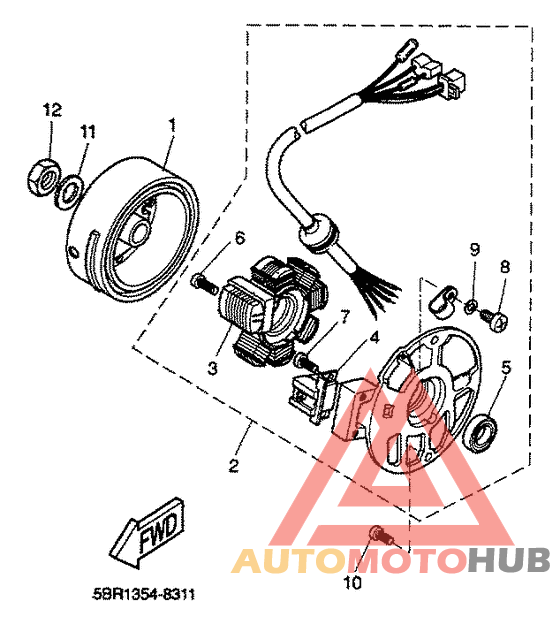 12
11
1
6
9
8
7
4
3
5
2
FWD
AUTOMOTOHUB
10
5BR1354-8311