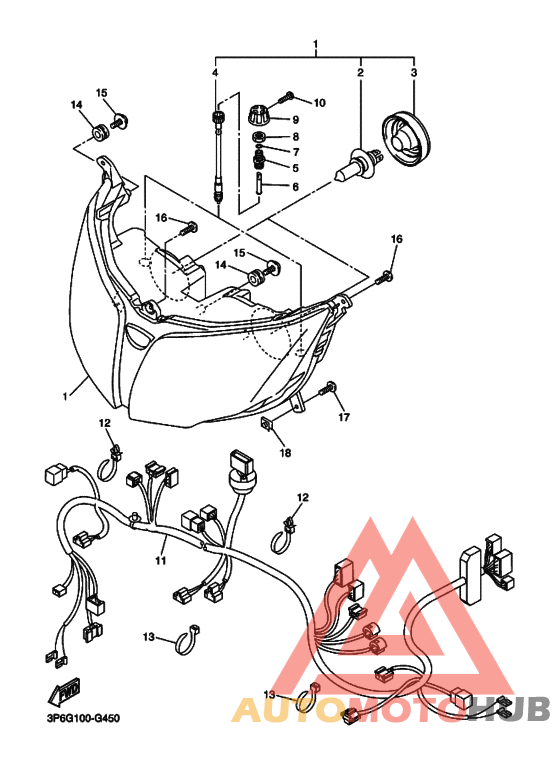 1
4
2
3
15
14
10
9
8
7
5
6
16
15
14
16
1
17
18
12
12
11
13
13
FWD
3P6G100-G450
AUTOMOTOHUB