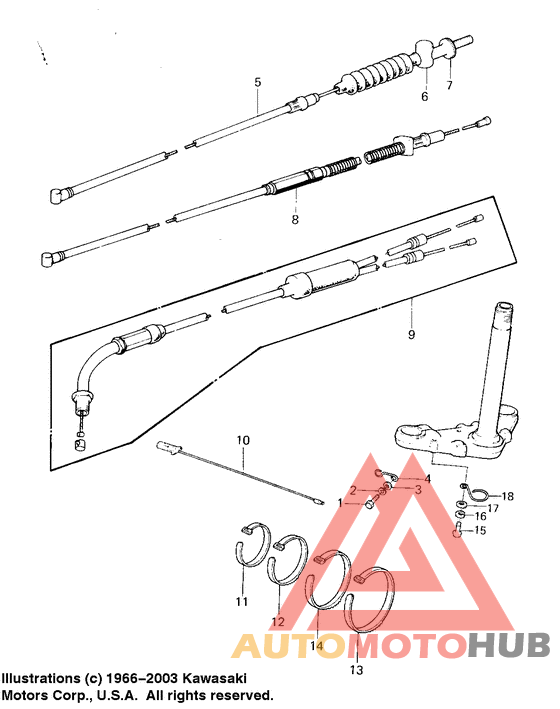 5
6
7
8
9
10
4
2
3
1
18
17
16
15
11
12
14
13
AUTOMOTOHUB
Illustrations (c) 1966–2003 Kawasaki Motors Corp., U.S.A. All rights reserved.