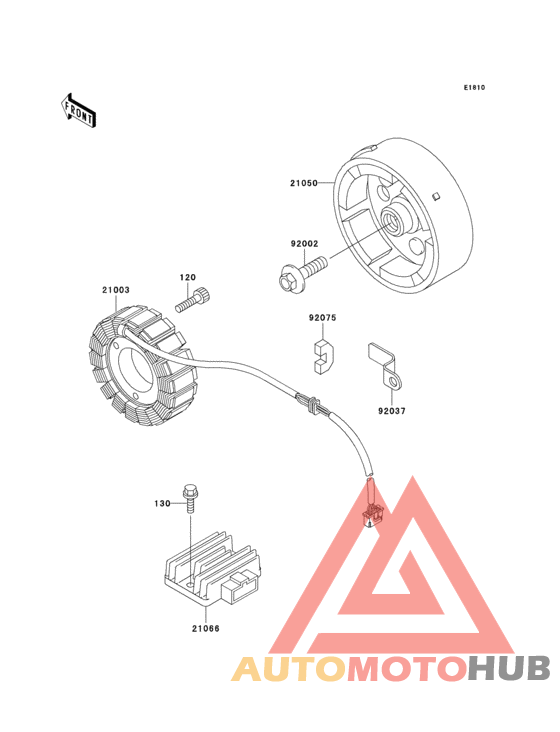 E1810

FRONT

21050

92002

120

21003

92075

92037

130

21066

AUTOMOTOHUB