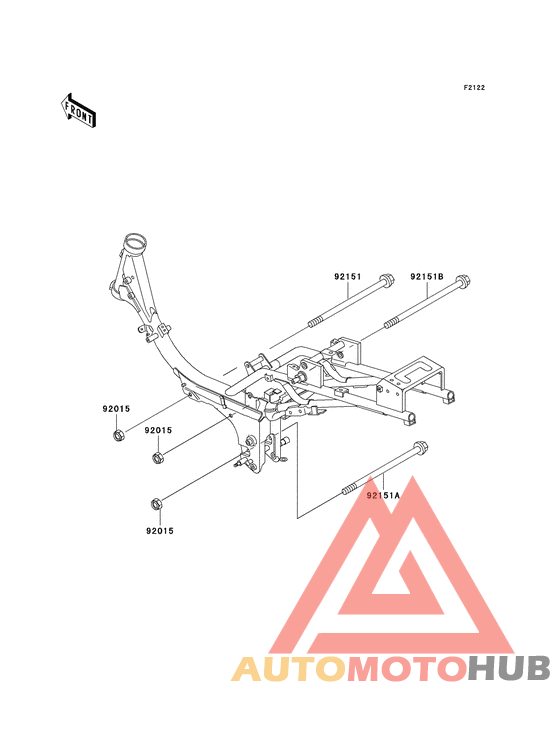 F2122

FRONT

92151

92151B

92015

92015

92151A

92015

AUTOMOTOHUB