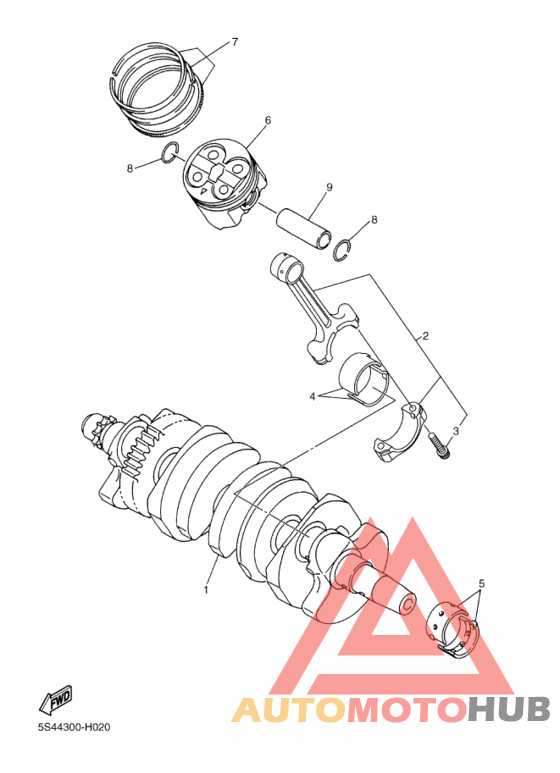 7
6
8
9
8
2
4
3
1
5
FWD
5S44300-H020
AUTOMOTOHUB