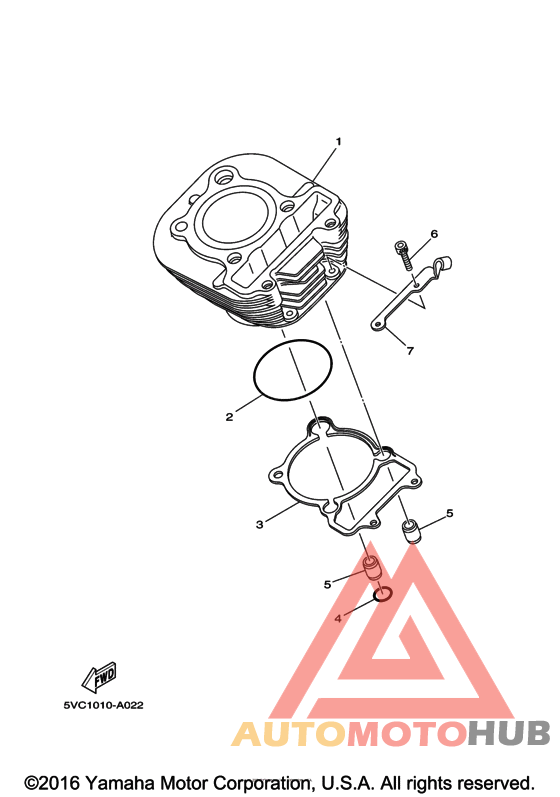 1

6

7

2

3

5

5

4

FWD

5VC1010-A022

AUTOMOTOHUB

©2016 Yamaha Motor Corporation, U.S.A. All rights reserved.