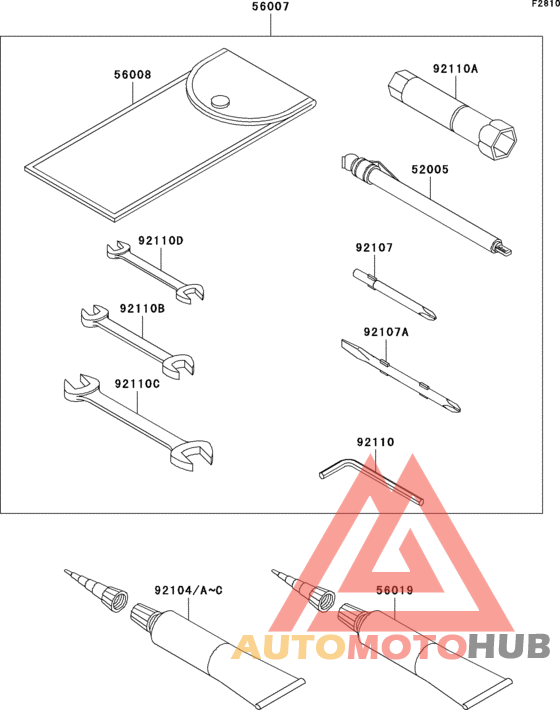 F2810

56007

56008

92110A

52005

92110D

92107

92110B

92107A

92110C

92110

92104/A~C

56019

AUTOMOTOHUB