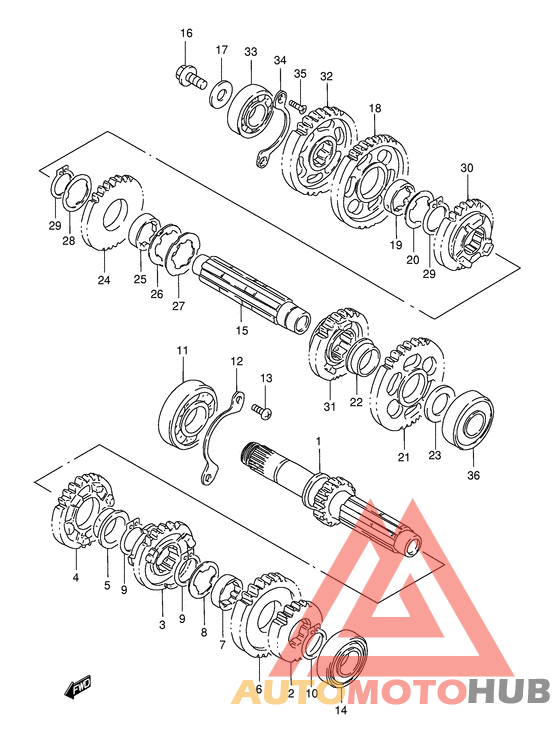 16
17
33
34
35
32
18
30
29
28
24
25
26
27
15
19
20
29
11
12
13
31
22
21
23
36
1
4
5
9
3
9
8
7
6
2
10
14
FWD
AUTOMOTOHUB