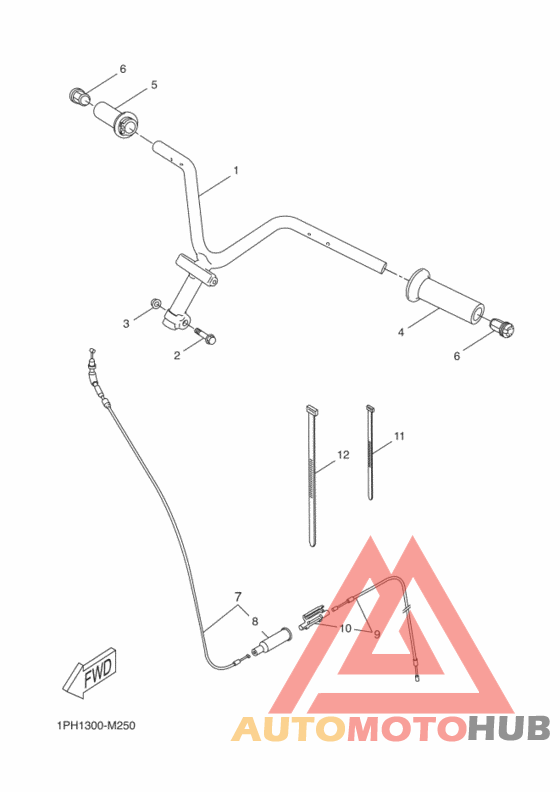 6
5
1
3
2
4
6
12
11
7
8
10
9
FWD
1PH1300-M250
AUTOMOTOHUB