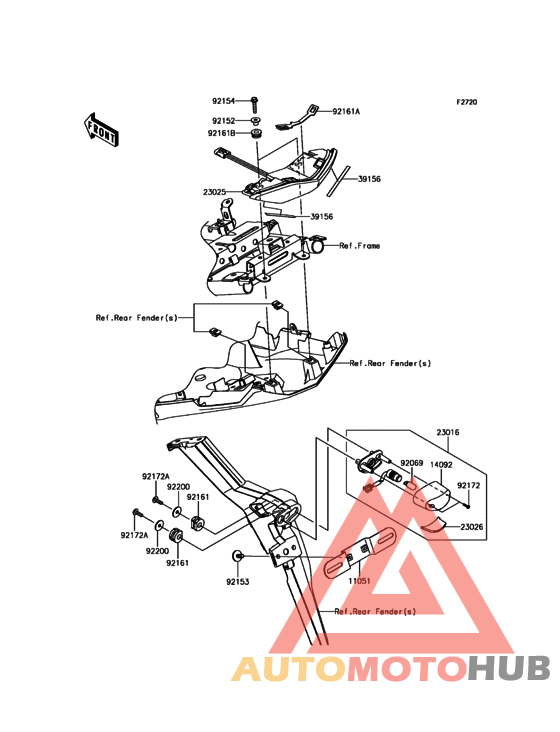 F2720

FRONT

92154
92152
92161B
92161A
39156
23025
39156
Ref.Frame
Ref.Rear Fender(s)
Ref.Rear Fender(s)
23016
92069
14092
92172
23026
92172A
92200
92161
92172A
92200
92161
92153
11051
Ref.Rear Fender(s)

AUTOMOTOHUB