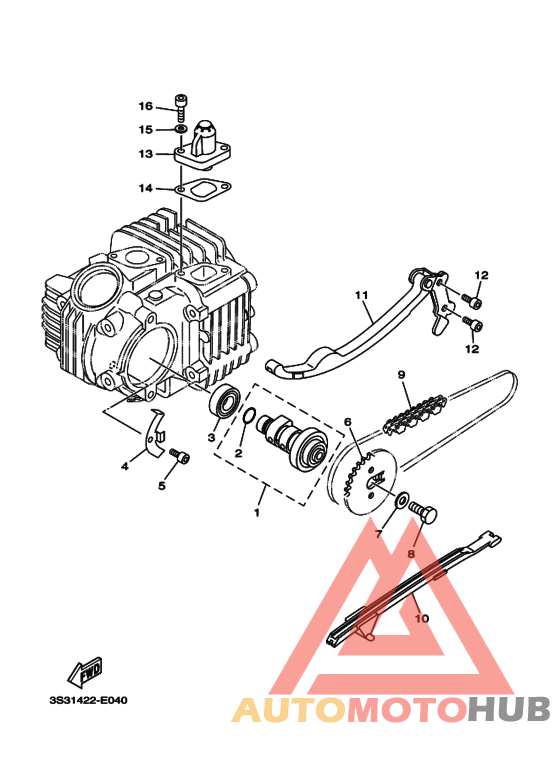 16
15
13
14
11
12
12
9
6
3
2
4
5
1
7
8
10
FWD
3S31422-E040
AUTOMOTOHUB