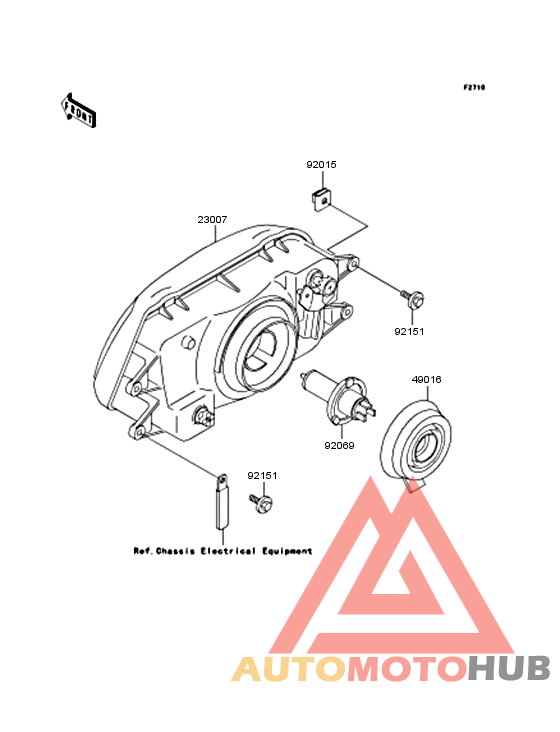 F2710

FRONT

92015

23007

92151

49016

92069

92151

Ref.Chassis Electrical Equipment

AUTOMOTOHUB