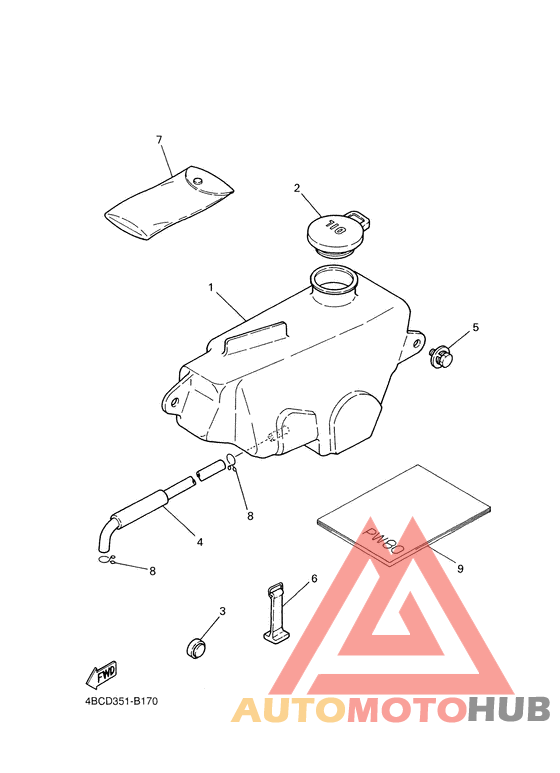 7
2
OIL
1
5
8
4
8
PW80
9
6
3
FWD
4BCD351-B170
AUTOMOTOHUB