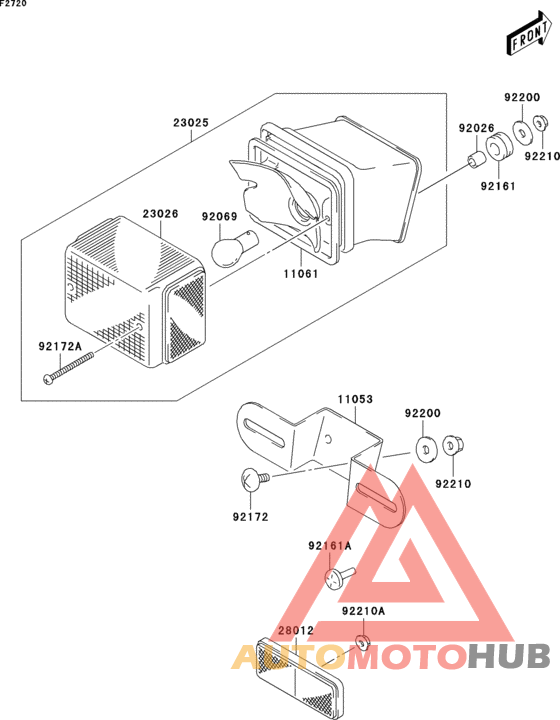 F2720

FRONT

23025

92200

92026

92210

92161

23026

92069

11061

92172A

11053

92200

92210

92172

92161A

92210A

28012

AUTOMOTOHUB