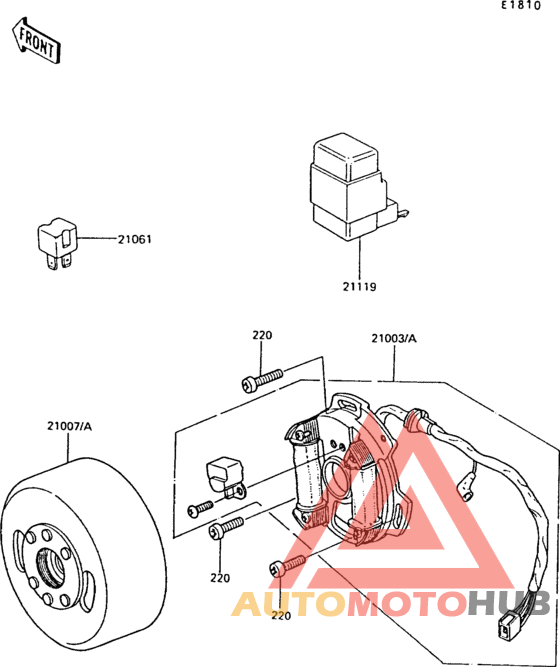 E1810

FRONT

21061

21119

220

21003/A

21007/A

220

220

AUTOMOTOHUB