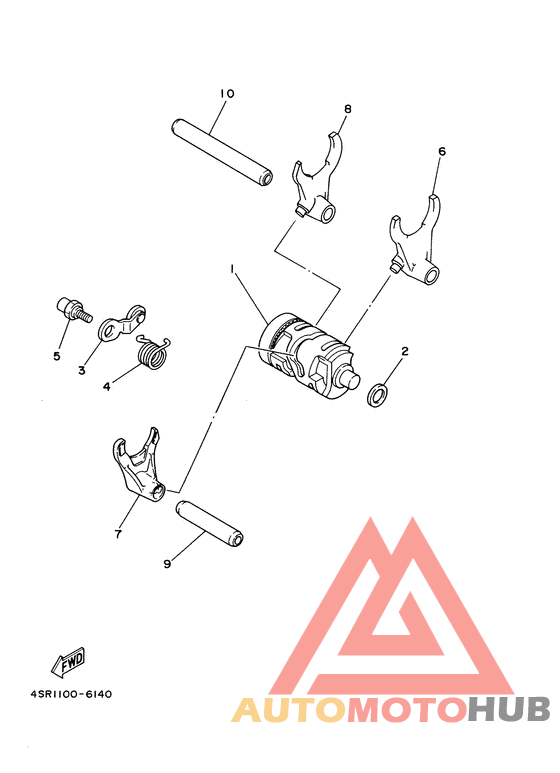 10
8
6
1
5
3
4
2
7
9
FWD
4SR1100-6140
AUTOMOTOHUB