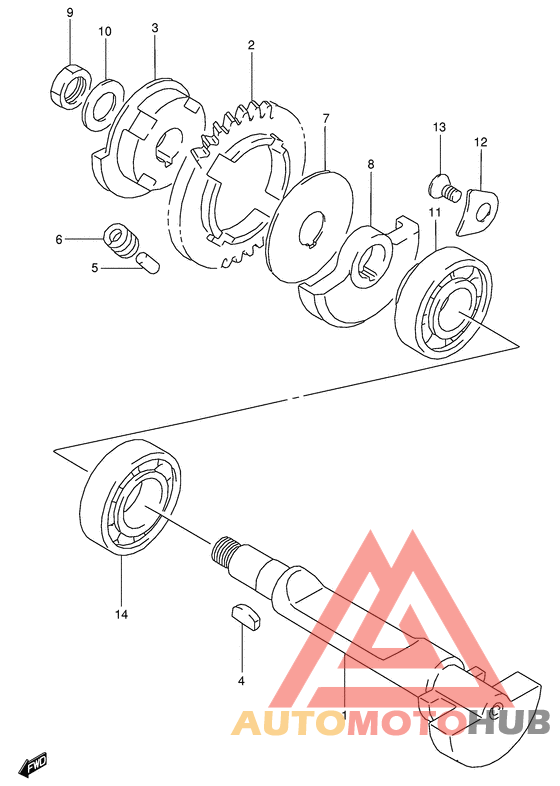 9
10
3
2
7
13
12
8
11
6
5
14
4
1
AUTOMOTOHUB
FWD