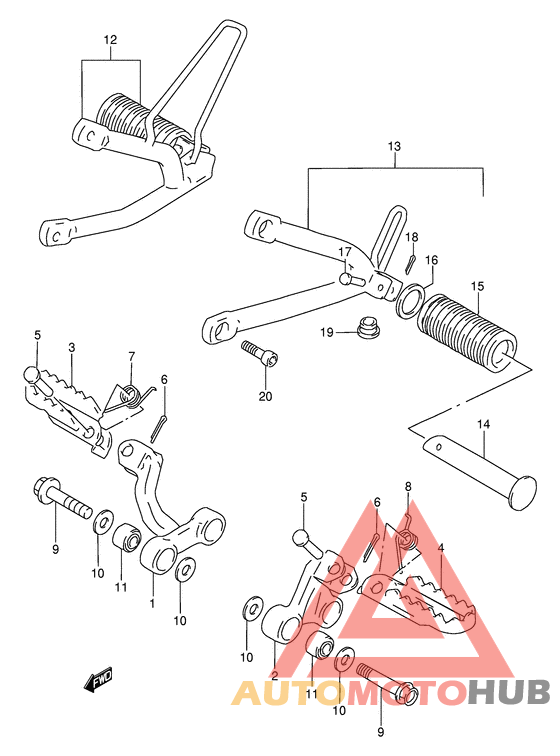 12
13
18
17
16
15
19
20
5
3
7
6
14
9
10
11
1
10
5
6
8
4
10
2
11
10
9
FWD
AUTOMOTOHUB