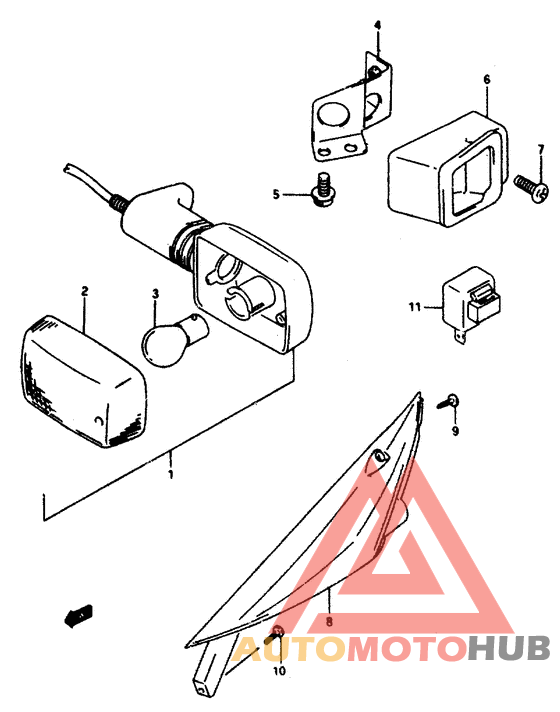 4
6
7
5
2
3
11
9
1
8
10
AUTOMOTOHUB