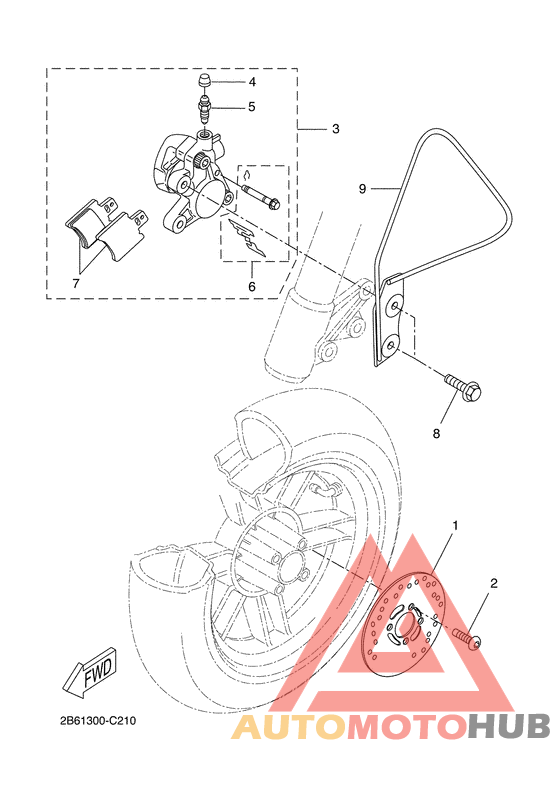 4
5
3
9
7
6
8
1
2
FWD
2B61300-C210
AUTOMOTOHUB