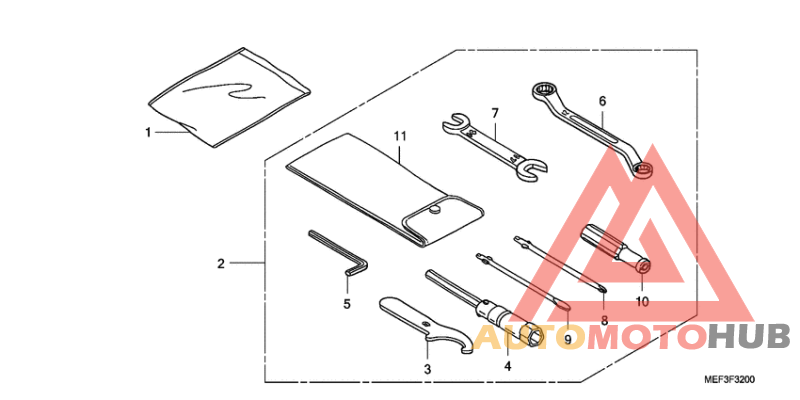 1
2
11
7
6
5
3
4
9
8
10
AUTOMOTOHUB
MEF3F3200