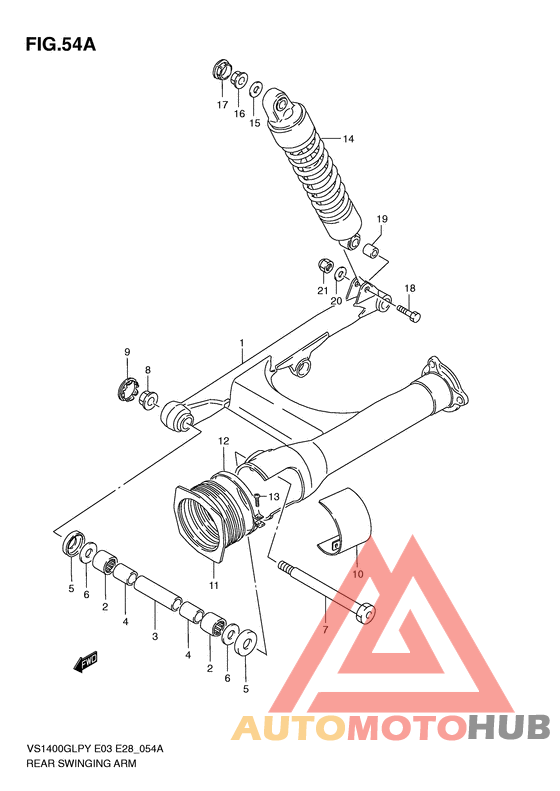 FIG.54A

17
16
15
14
19
21
20
18
1
9
8
12
13
11
10
5
6
2
4
3
4
2
6
5
7
FWD

AUTOMOTOHUB

VS1400GLPY E03 E28_054A
REAR SWINGING ARM